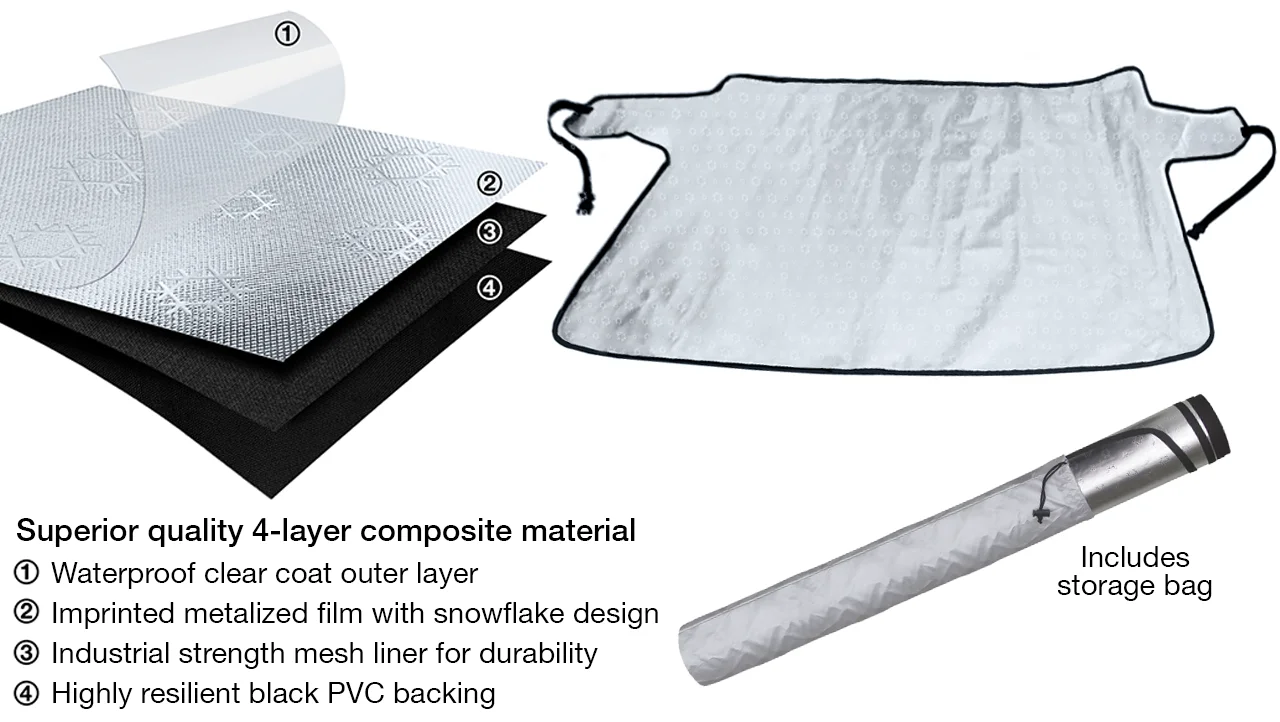 ①
②
③
④

Superior quality 4-layer composite material
① Waterproof clear coat outer layer
② Imprinted metalized film with snowflake design
③ Industrial strength mesh liner for durability
④ Highly resilient black PVC backing

Includes storage bag